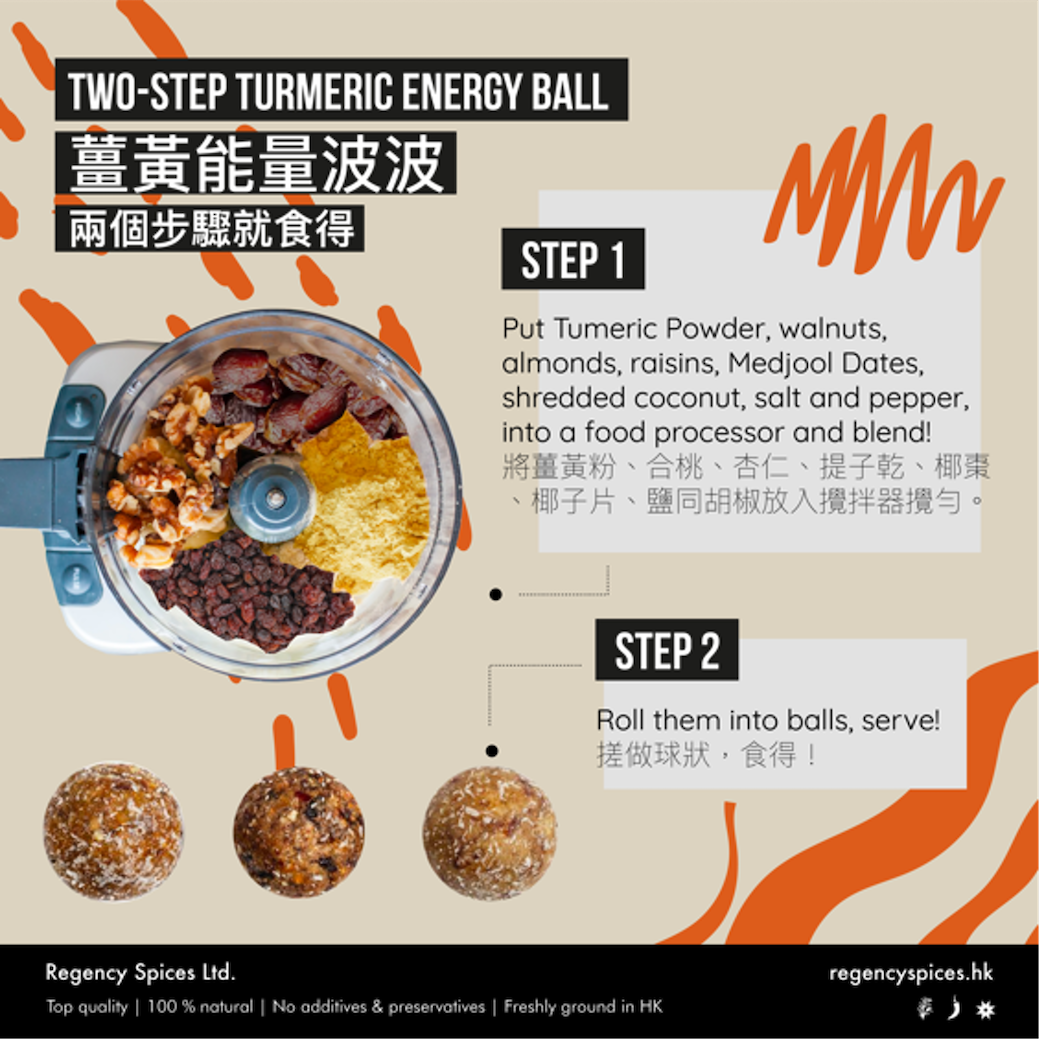 TWO-STEP TURMERIC ENERGY BALL
薑黃能量波波
兩個步驟就食得

STEP 1

Put Tumeric Powder, walnuts, almonds, raisins, Medjool Dates, shredded coconut, salt and pepper, into a food processor and blend!
將薑黃粉、合桃、杏仁、提子乾、椰棗、椰子片、鹽同胡椒放入攪拌器攪勻。

STEP 2

Roll them into balls, serve!
搓做球狀，食得！

Regency Spices Ltd.
Top quality | 100 % natural | No additives & preservatives | Freshly ground in HK

regencyspices.hk